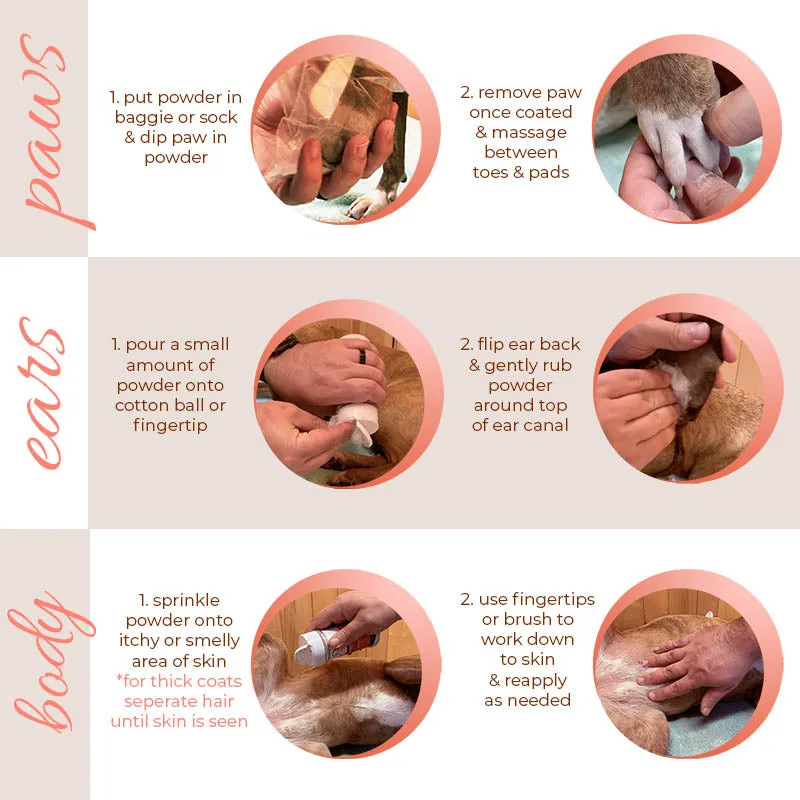 paws

1. put powder in baggie or sock & dip paw in powder

2. remove paw once coated & massage between toes & pads

ears

1. pour a small amount of powder onto cotton ball or fingertip

2. flip ear back & gently rub powder around top of ear canal

body

1. sprinkle powder onto itchy or smelly area of skin
*for thick coats seperate hair until skin is seen

2. use fingertips or brush to work down to skin & reapply as needed